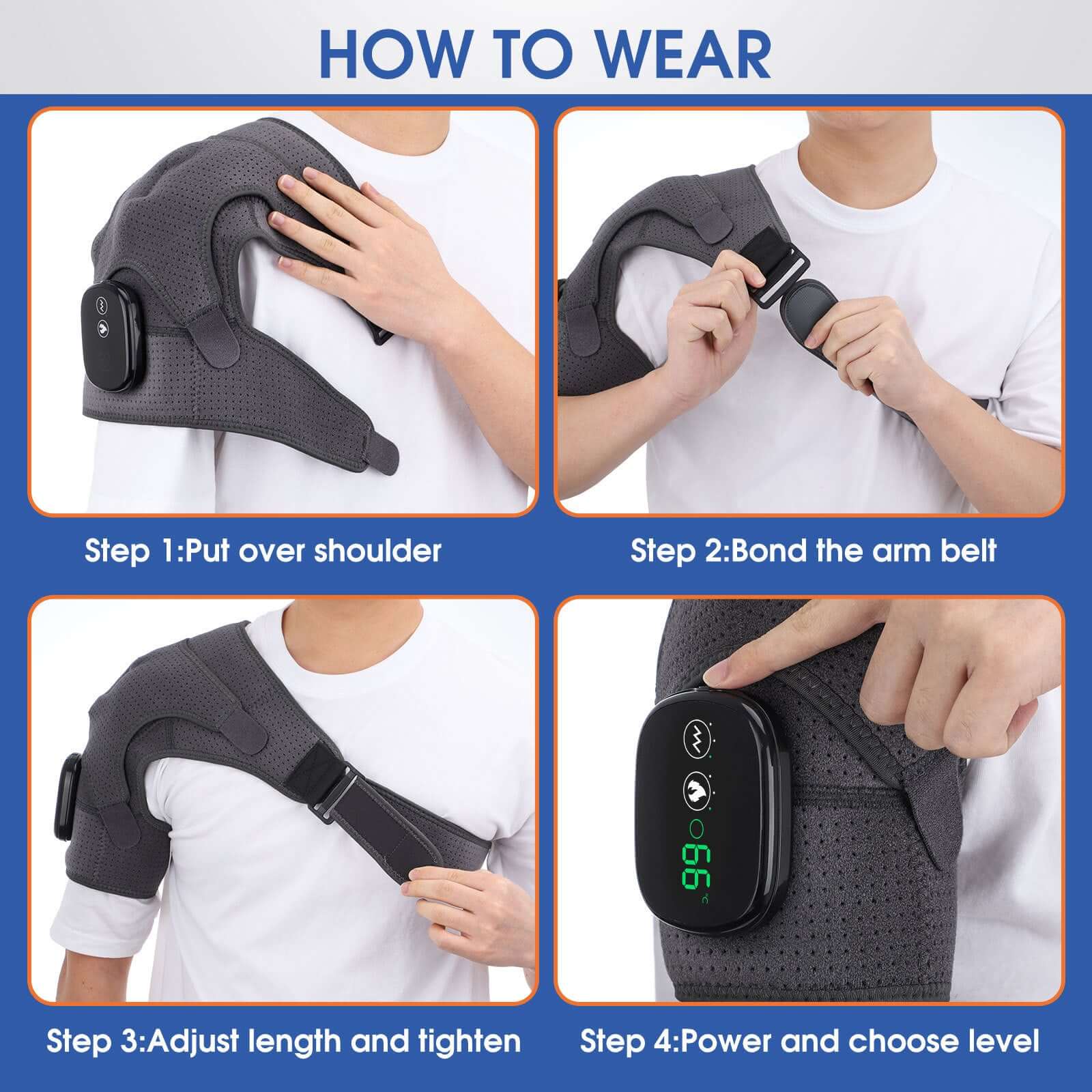 HOW TO WEAR

Step 1:Put over shoulder

Step 2:Bond the arm belt

Step 3:Adjust length and tighten

66 ℃

Step 4:Power and choose level